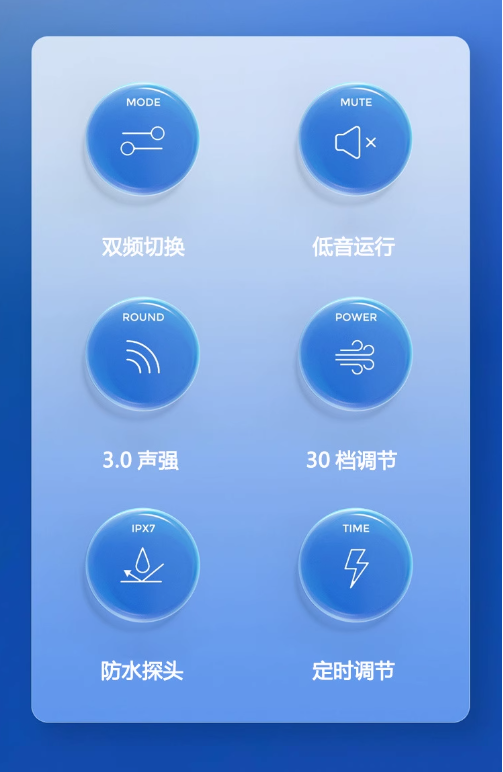 MODE

双频切换

MUTE

低音运行

ROUND

3.0声强

POWER

30档调节

IPX7

防水探头

TIME

定时调节